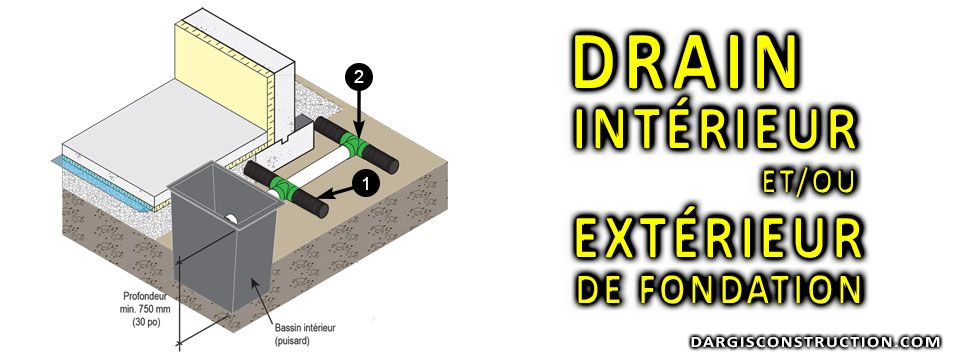 2

1

Profondeur min. 750 mm (30 po)

Bassin intérieur (puisard)

DRAIN
INTÉRIEUR
ET/OU
EXTÉRIEUR
DE FONDATION

DARGISCONSTRUCTION.COM